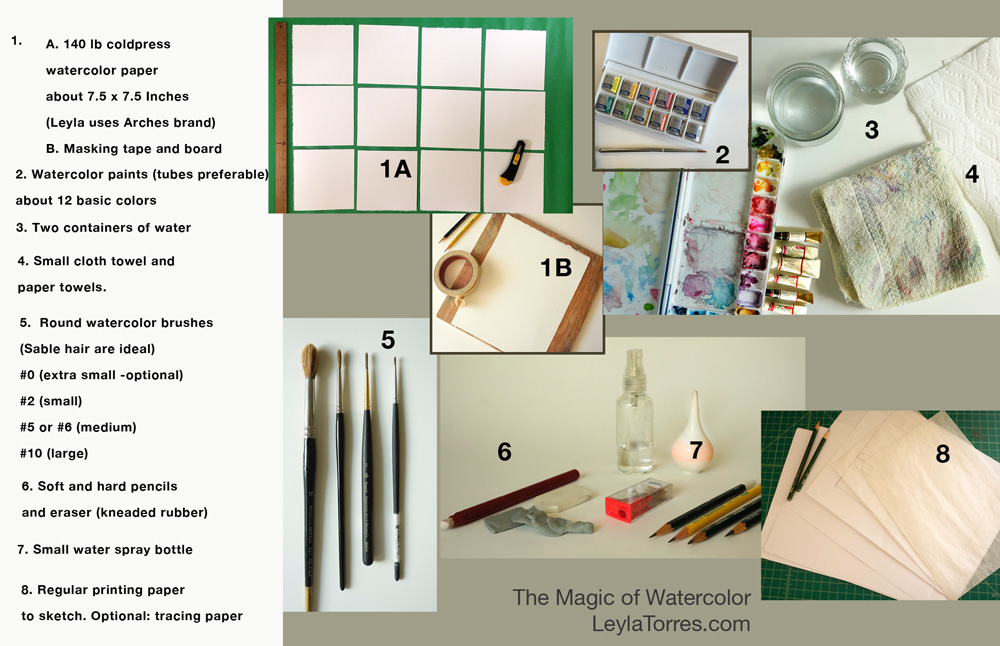 1. A. 140 lb coldpress watercolor paper about 7.5 x 7.5 Inches (Leyla uses Arches brand)

B. Masking tape and board

2. Watercolor paints (tubes preferable) about 12 basic colors

3. Two containers of water

4. Small cloth towel and paper towels.

5. Round watercolor brushes (Sable hair are ideal)
#0 (extra small -optional)
#2 (small)
#5 or #6 (medium)
#10 (large)

6. Soft and hard pencils and eraser (kneaded rubber)

7. Small water spray bottle

8. Regular printing paper to sketch. Optional: tracing paper

1A

1B

2

3

4

5

6

7

8

The Magic of Watercolor
LeylaTorres.com